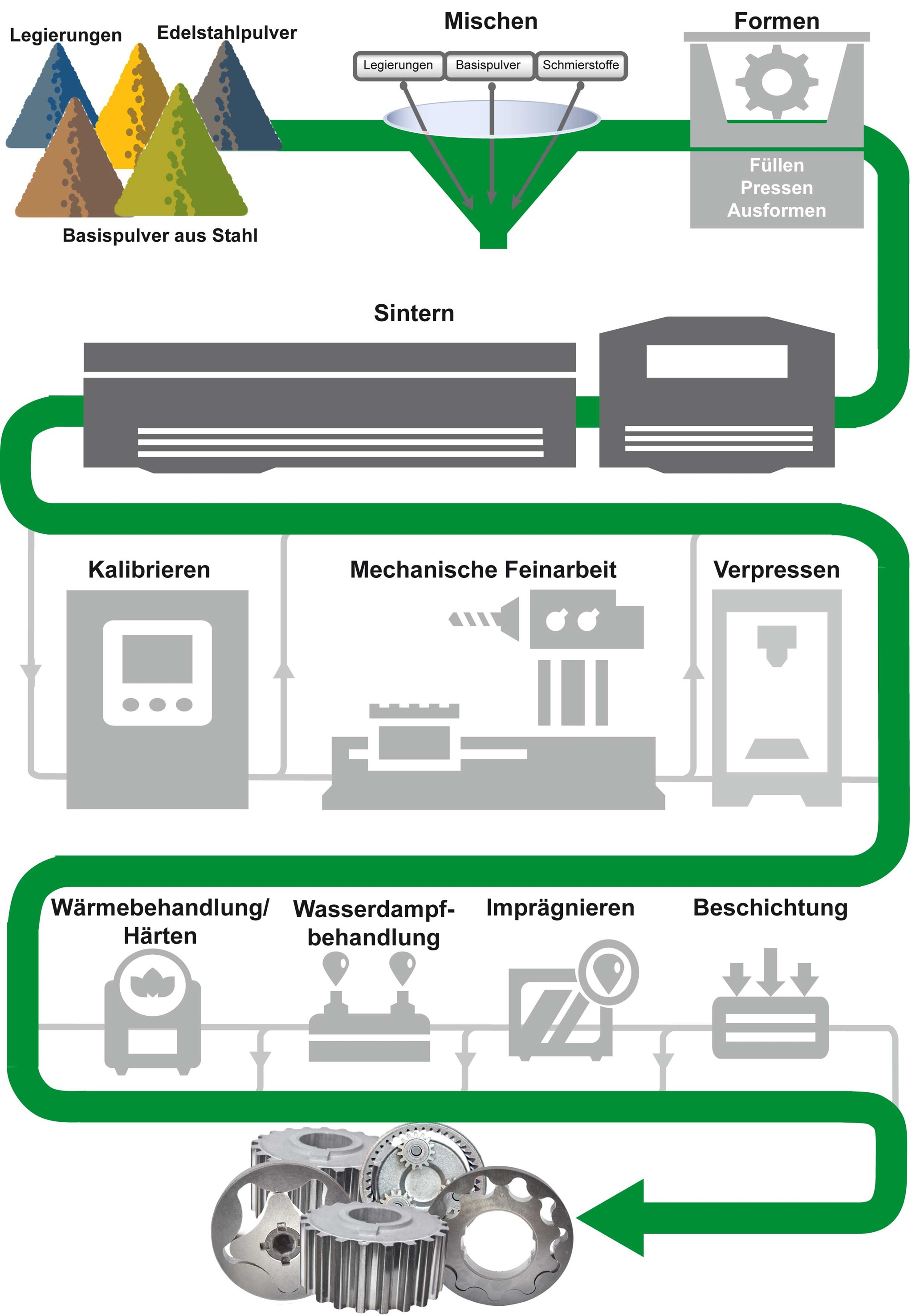 Legierungen
Edelstahlpulver
Basispulver aus Stahl

Mischen
Legierungen
Basispulver
Schmierstoffe

Formen
Füllen
Pressen
Ausformen

Sintern

Kalibrieren

Mechanische Feinarbeit

Verpressen

Wärmebehandlung/ Härten

Wasserdampfbehandlung

Imprägnieren

Beschichtung